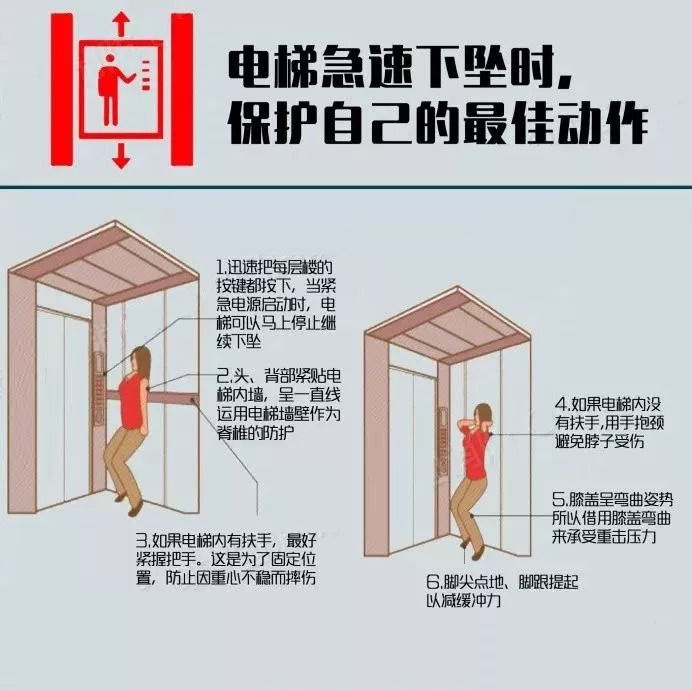 电梯急速下坠时，
保护自己的最佳动作

1.迅速把每层楼的按键都按下，当紧急电源启动时，电梯可以马上停止继续下坠

2.头、背部紧贴电梯内墙，呈一直线运用电梯墙壁作为脊椎的防护

3.如果电梯内有扶手，最好紧握把手。这是为了固定位置，防止因重心不稳而摔伤

4.如果电梯内没有扶手，用手抱颈避免脖子受伤

5.膝盖呈弯曲姿势所以借用膝盖弯曲来承受重击压力

6.脚尖点地、脚跟提起以减缓冲力